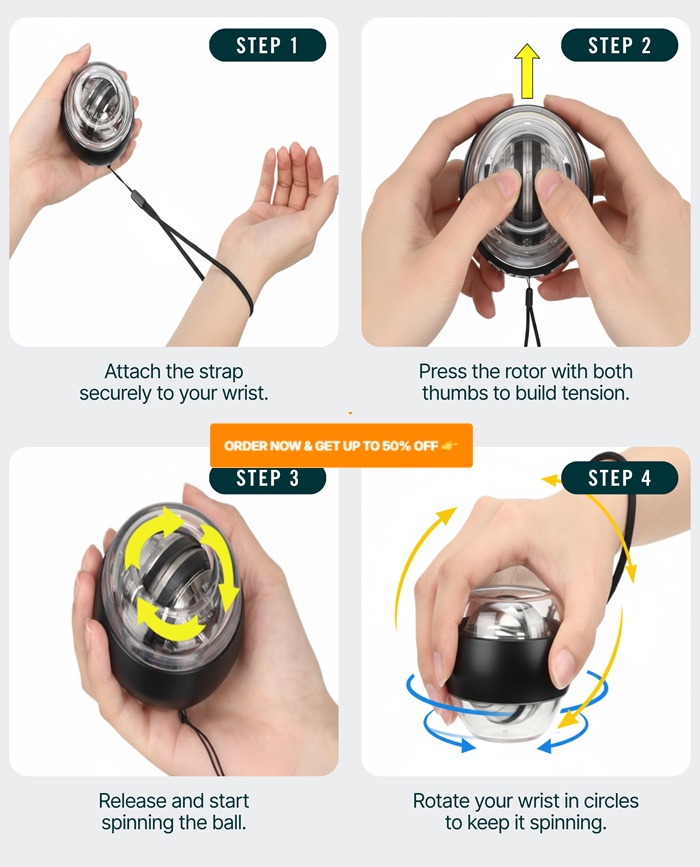 STEP 1

Attach the strap securely to your wrist.

STEP 2

Press the rotor with both thumbs to build tension.

ORDER NOW & GET UP TO 50% OFF 👉

STEP 3

Release and start spinning the ball.

STEP 4

Rotate your wrist in circles to keep it spinning.